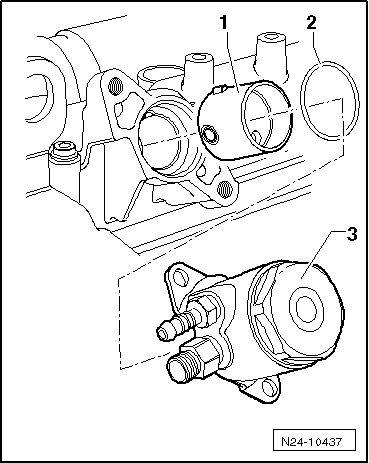 1
2
3
N24-10437