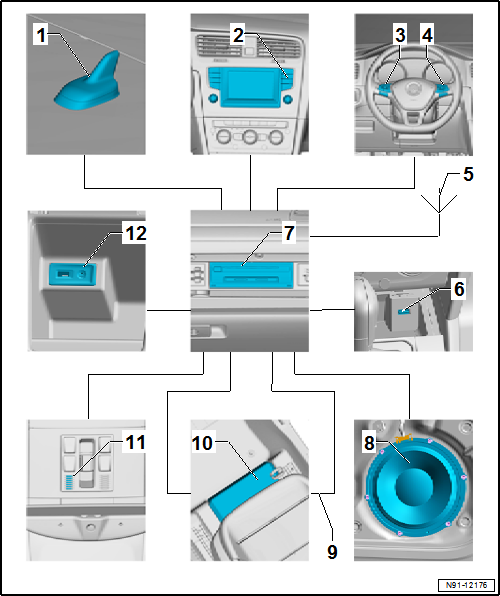 1
2
3
4
5
12
7
6
11
10
8
9
N91-12176