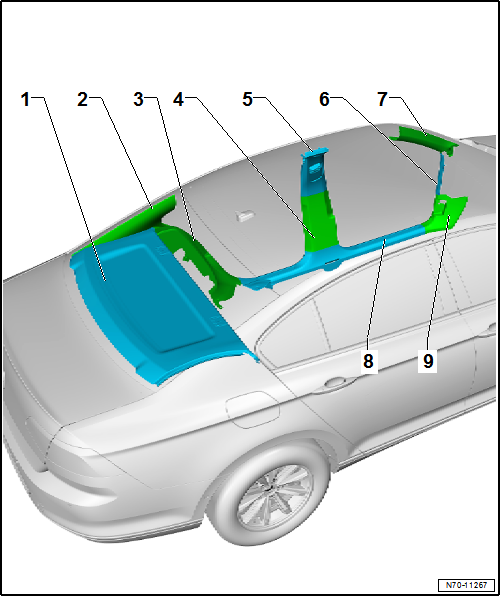 1
2
3
4
5
6
7
8
9
N70-11267