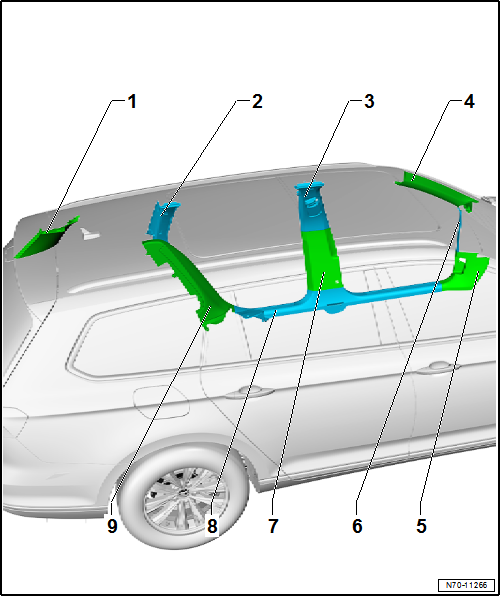 1
2
3
4
9
8
7
6
5
N70-11266