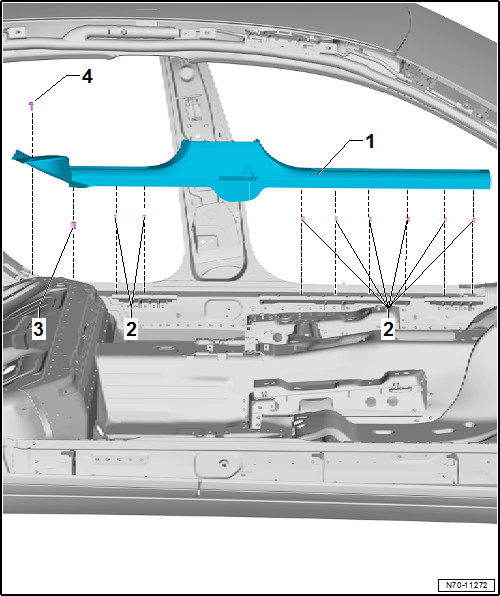 4
1
3
2
2
N70-11272