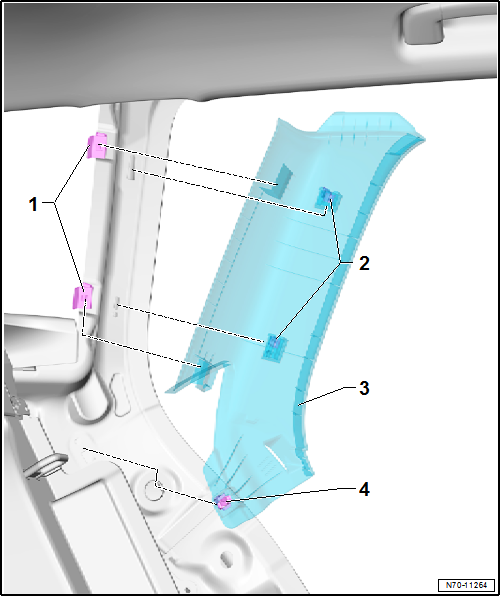 1
2
3
4
N70-11264