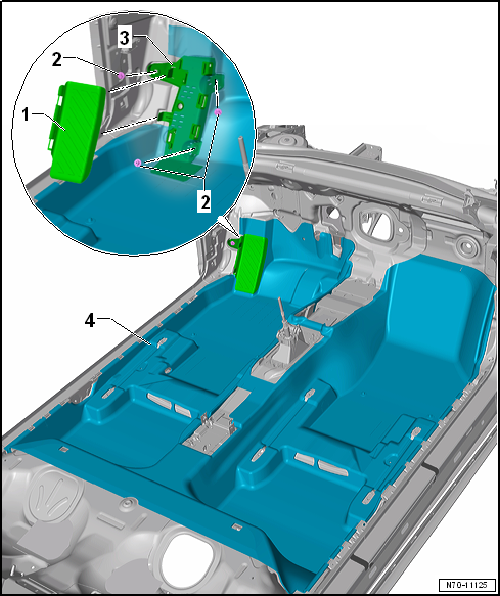 3
2
1
2
4
N70-11125