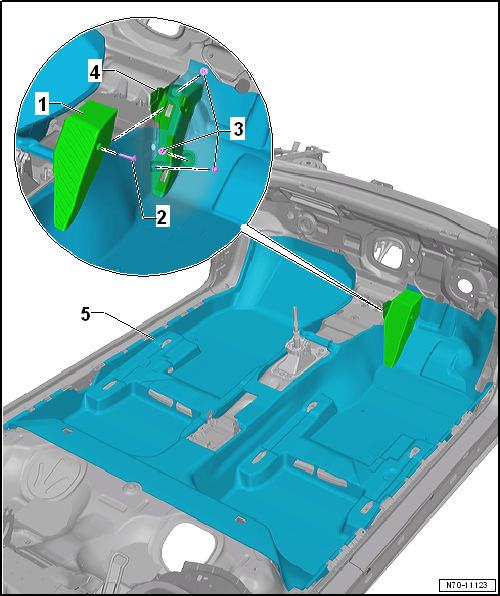 4
1
3
2
5
N70-11123