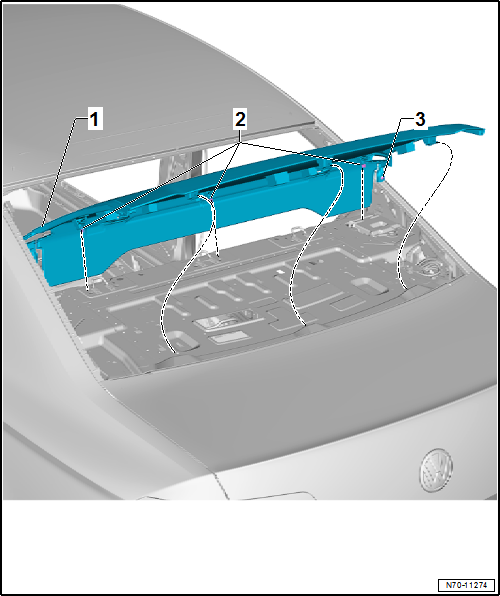 1
2
3
N70-11274