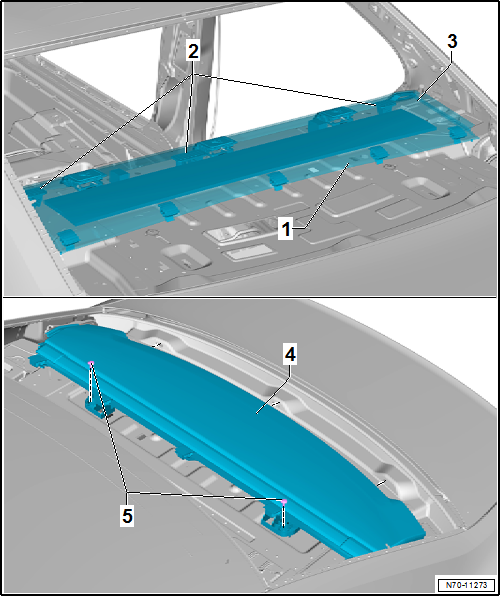 2
3
1
4
5
N70-11273