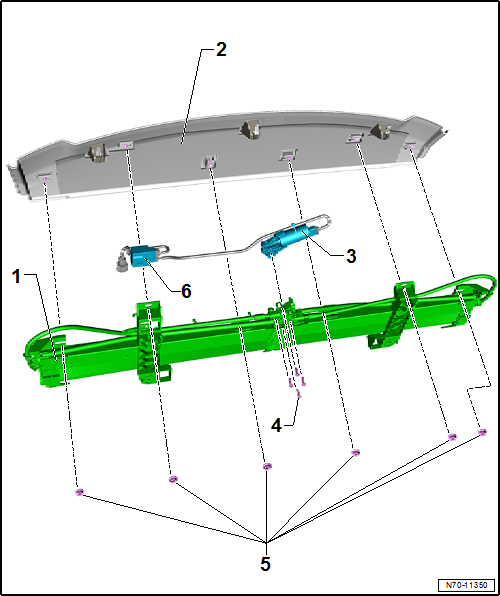 2

3

1

6

4

5

N70-11350