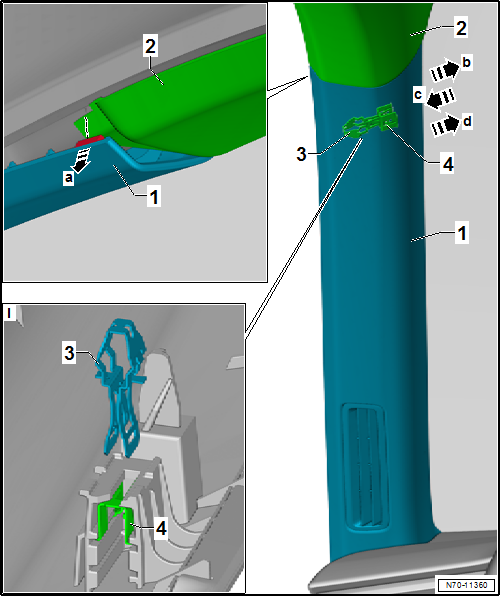 2
a
1
2
b
c
d
3
4
1
I
3
4
N70-11360