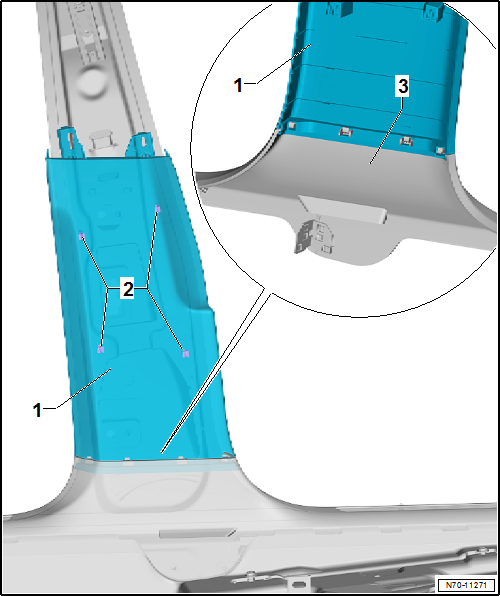 1
3
2
1
N70-11271