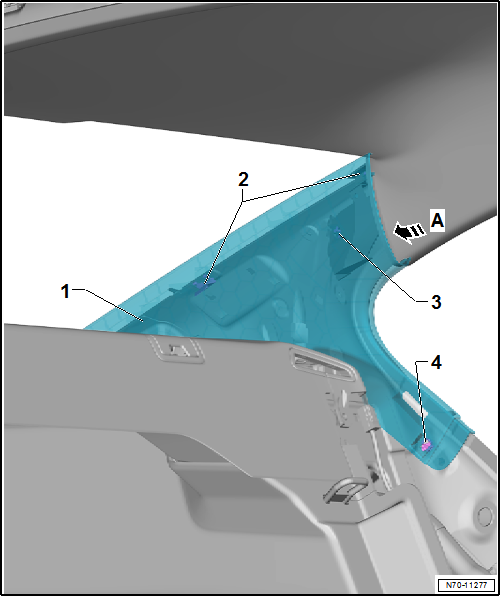 2
A
1
3
4
N70-11277