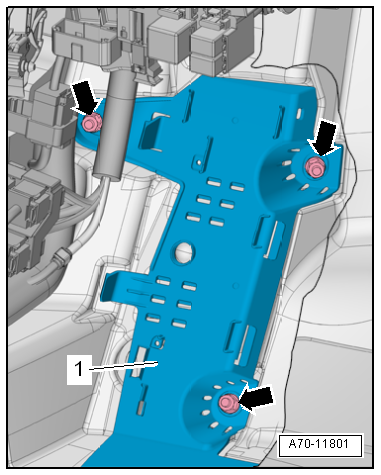 1

A70-11801