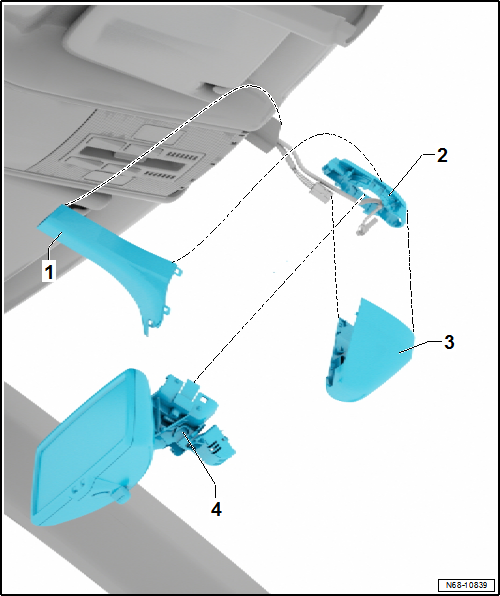 2
1
3
4
N68-10839