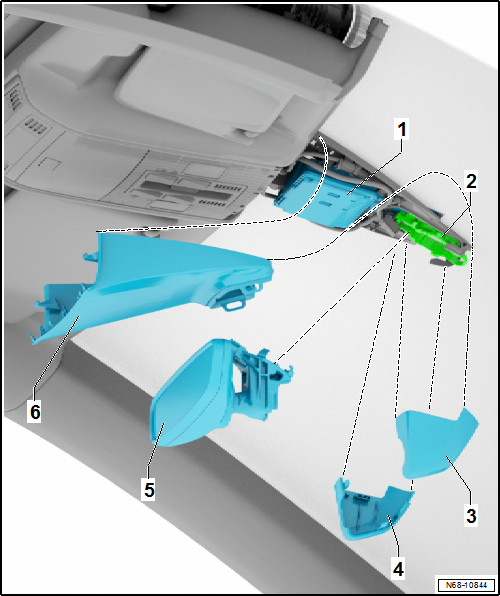 1
2
6
5
3
4
N68-10844