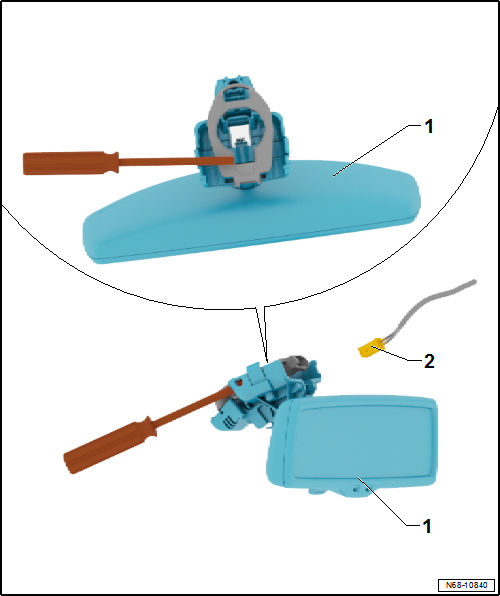 1

2

1

N68-10840