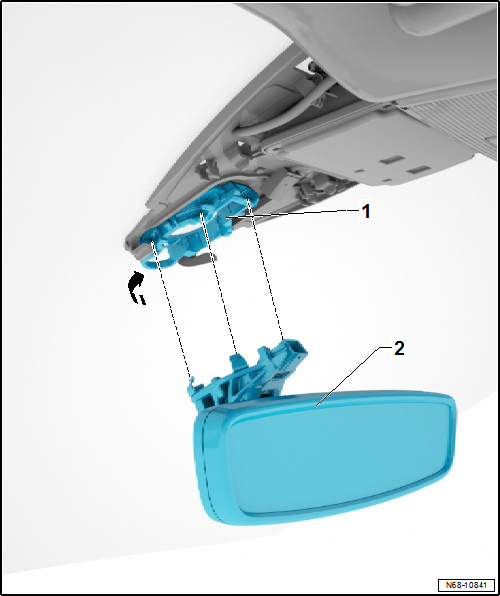 1

2

N68-10841