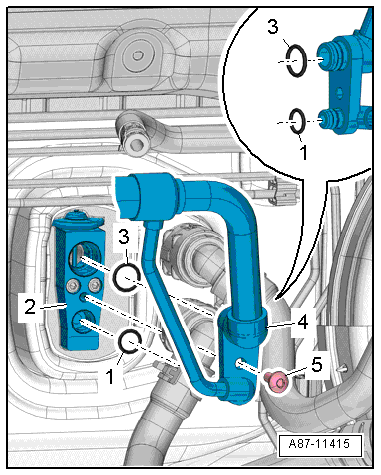 3

1

3

2

4

1

5

A87-11415