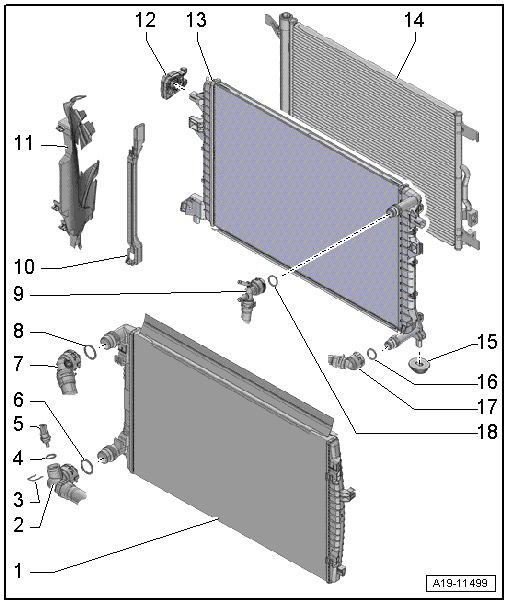 12
13
14
11
10
9
8
7
6
5
4
3
2
1
15
16
17
18
A19-11499