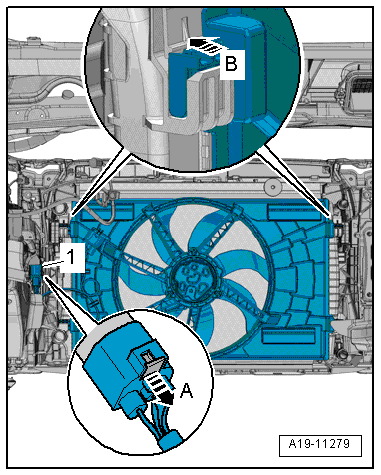 B
1
A
A19-11279