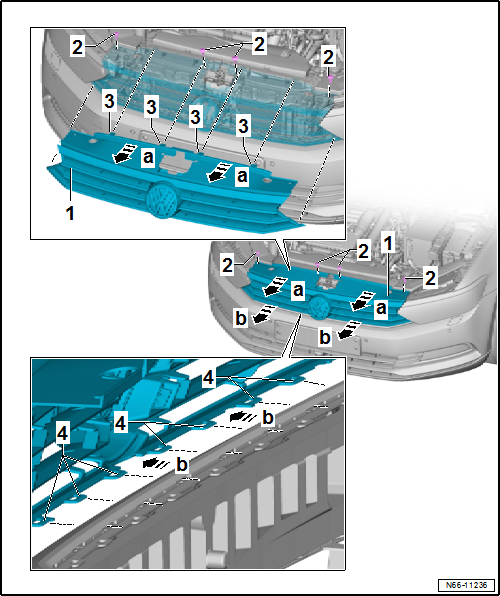 2
2
2
3
3
3
3
a
a
1
2
2
1
2
a
a
b
b
4
4
b
4
b
N66-11236