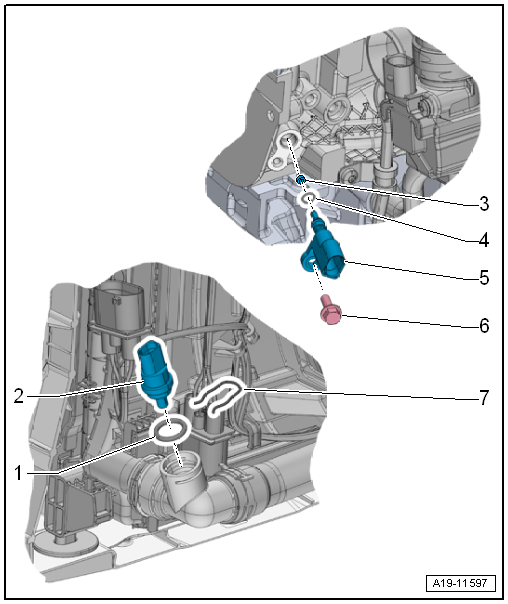 3
4
5
6
2
7
1
A19-11597