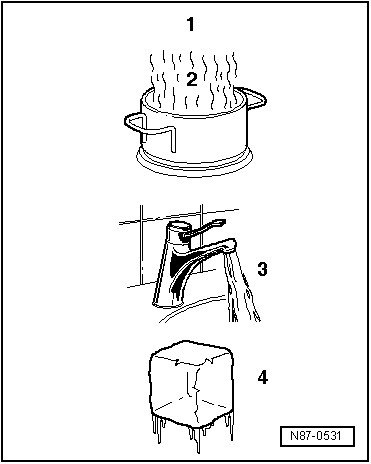 1

2

3

4

N87-0531