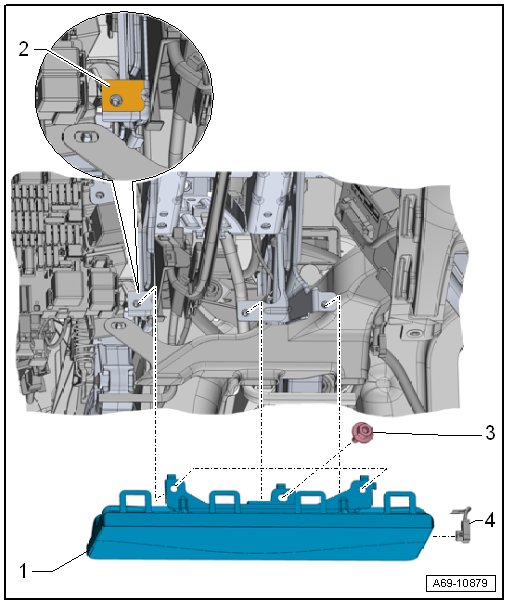 2
3
4
1
A69-10879