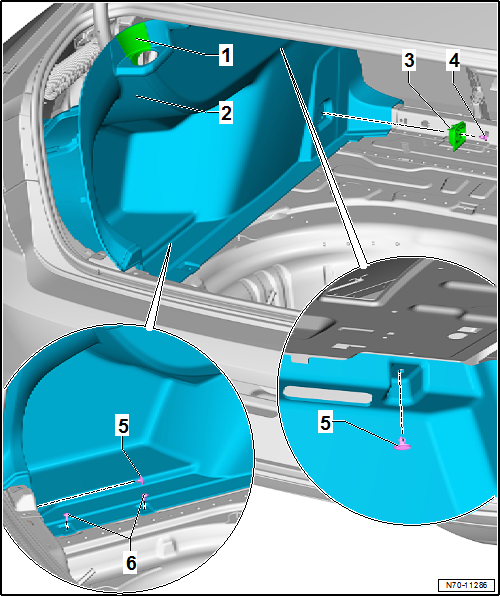 1
2
3
4
5
5
6
N70-11286