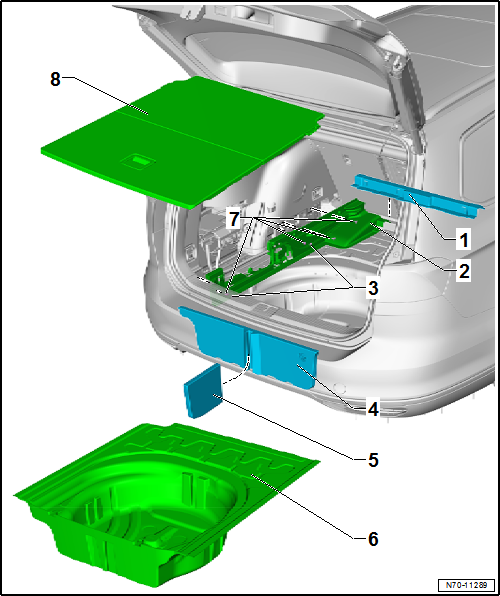 8
7
1
2
3
4
5
6
N70-11289