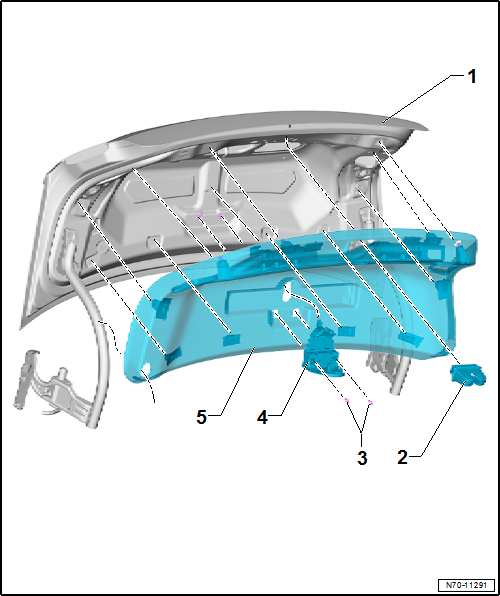 1

5

4

3

2

N70-11291