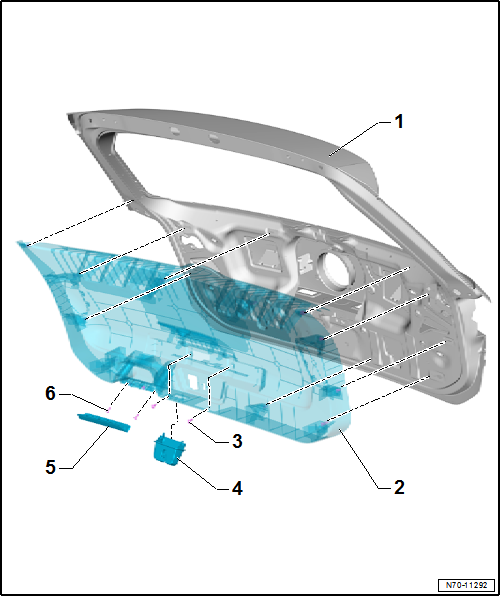 1
6
3
5
4
2
N70-11292