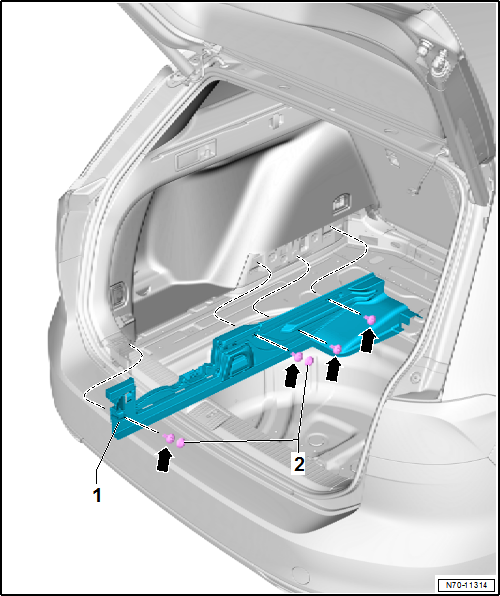 1
2
N70-11314