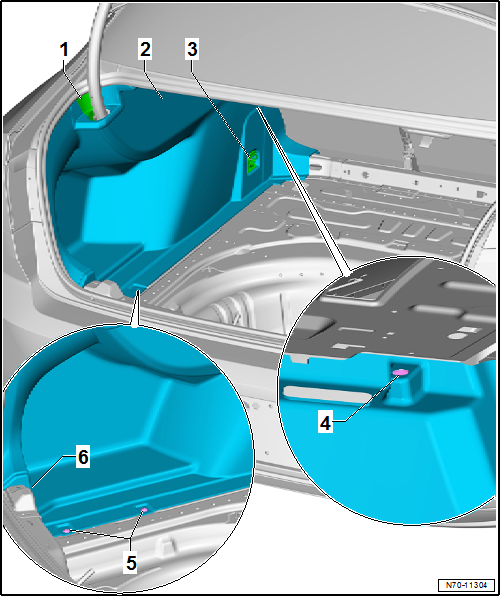 1
2
3
4
6
5
N70-11304