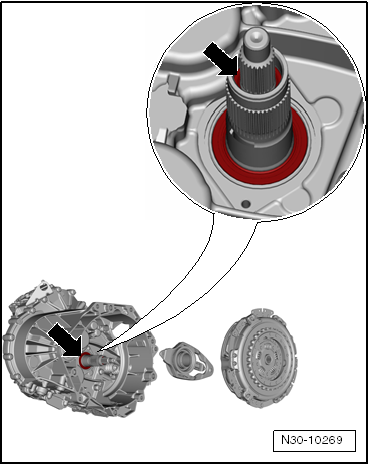 N30-10269