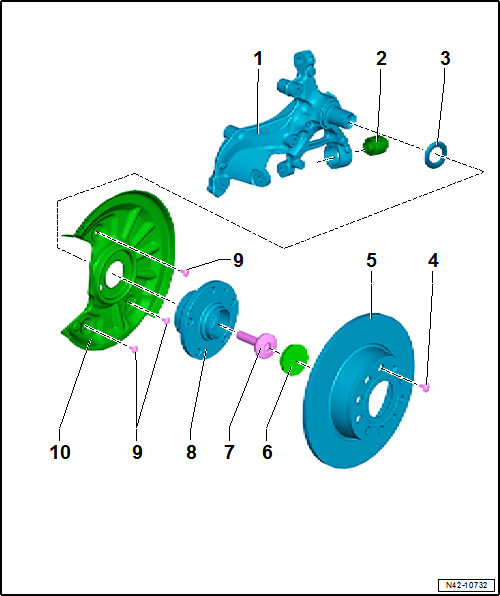 1
2
3
9
5
4
10
9
8
7
6
N42-10732