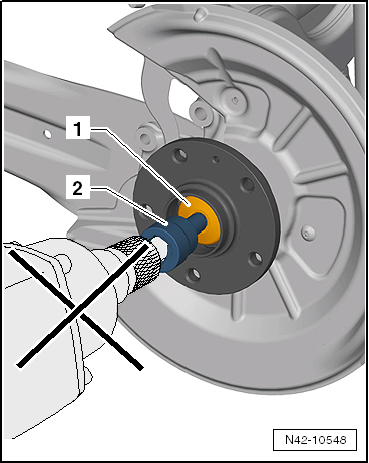 1
2
N42-10548