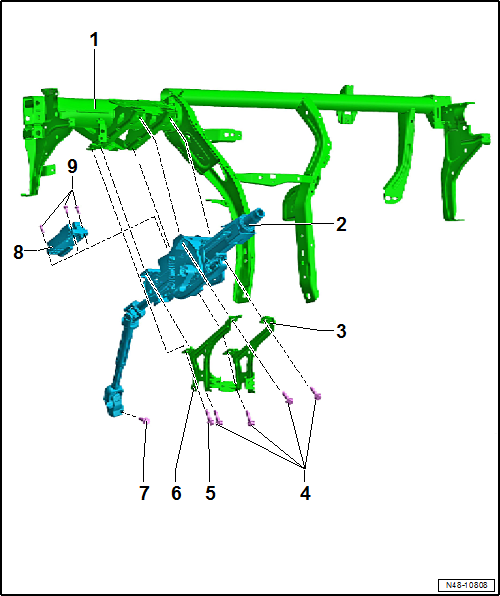 1
9
2
8
3
7
6
5
4
N48-10808