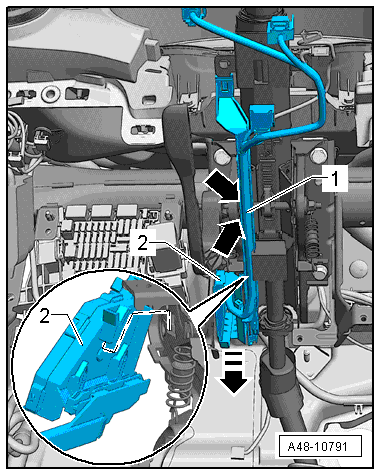 1
2
2
A48-10791