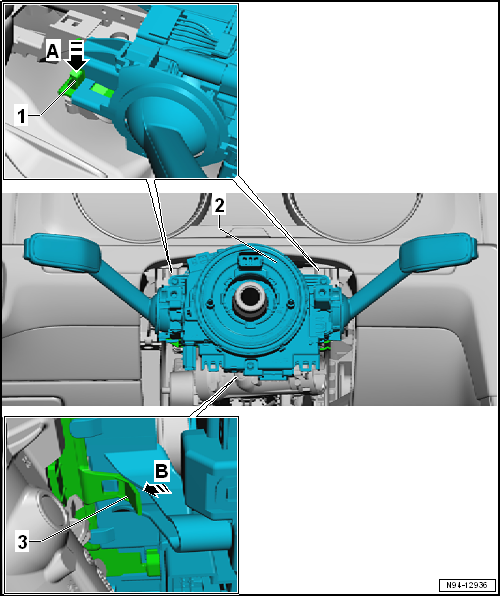 A
1
2
B
3
N94-12936