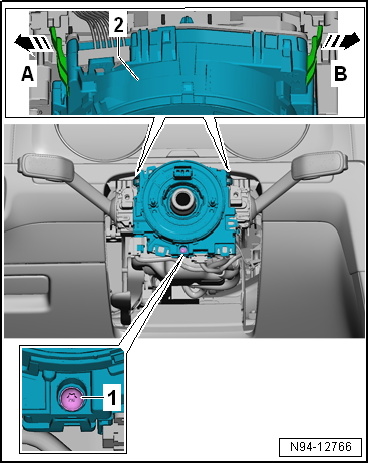 2
A
B
1
N94-12766