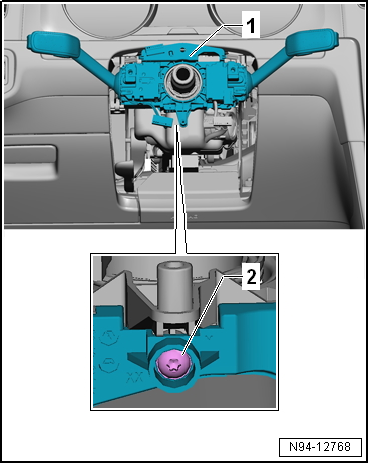 1

2

N94-12768