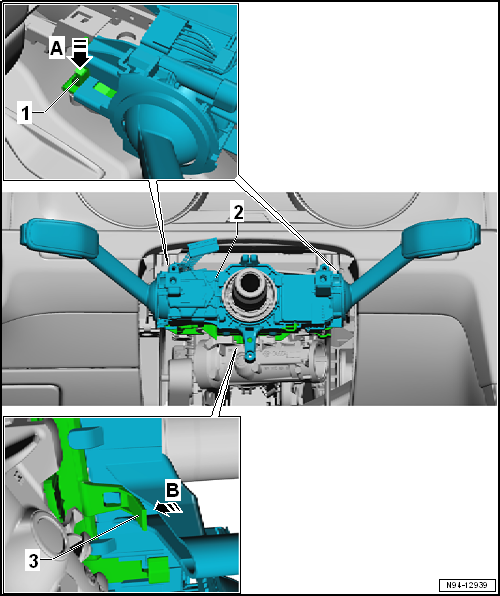 A
1
2
B
3
N94-12939