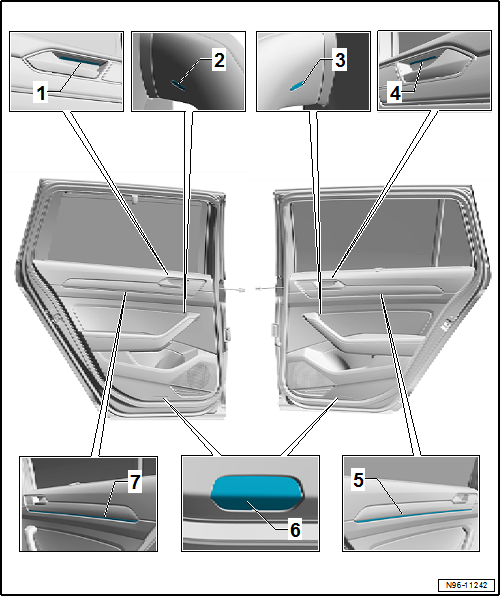 1
2
3
4
7
6
5
N96-11242