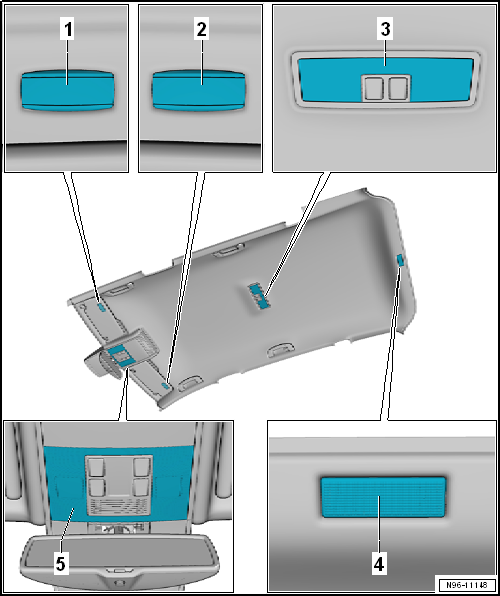 1
2
3
5
4
N96-11148