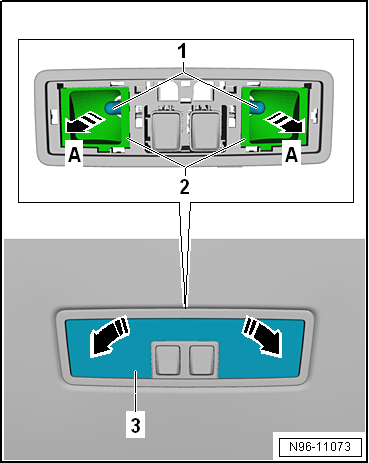 1

A

A

2

3

N96-11073