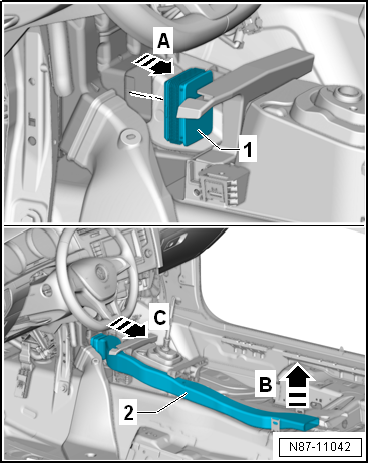 A

1

C

B

2

N87-11042