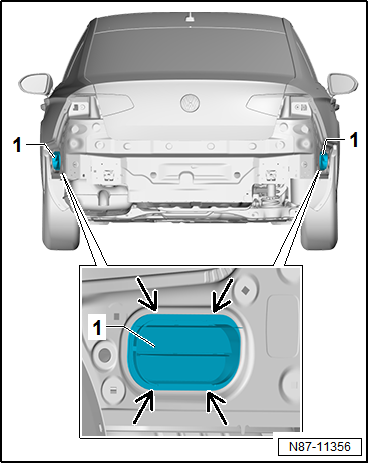 1
1
1
N87-11356