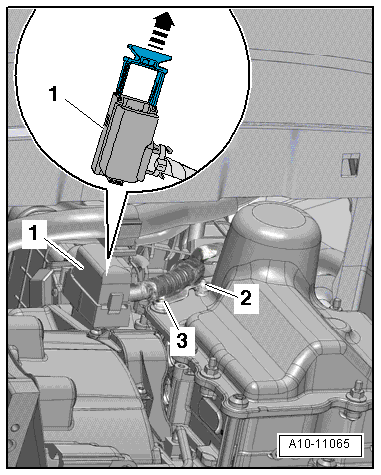 1

1

2

3

A10-11065