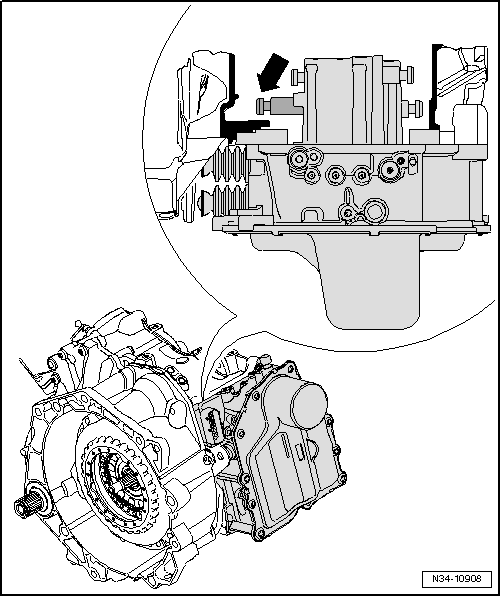 N34-10908