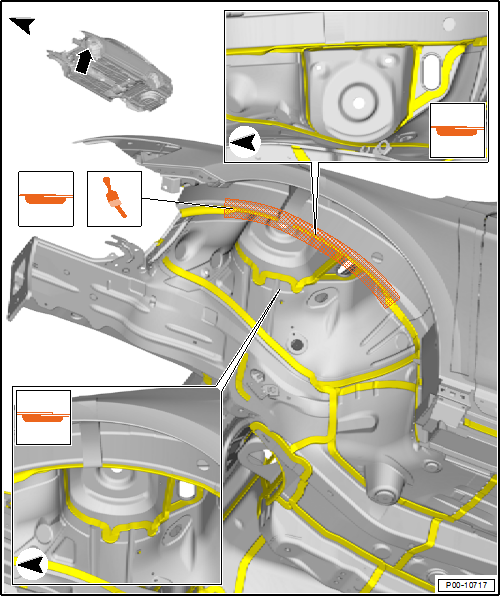 P00-10717