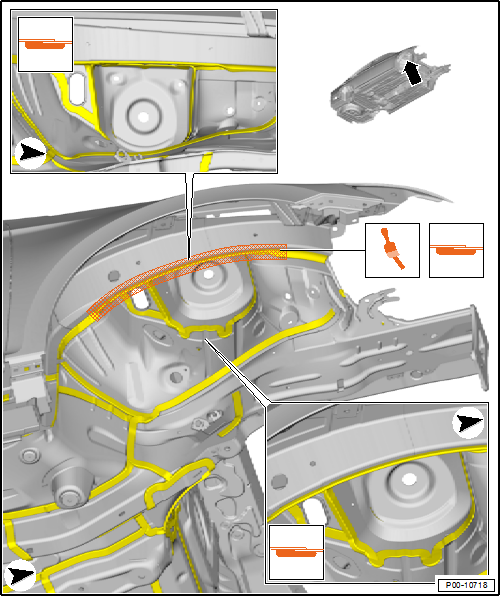 P00-10718